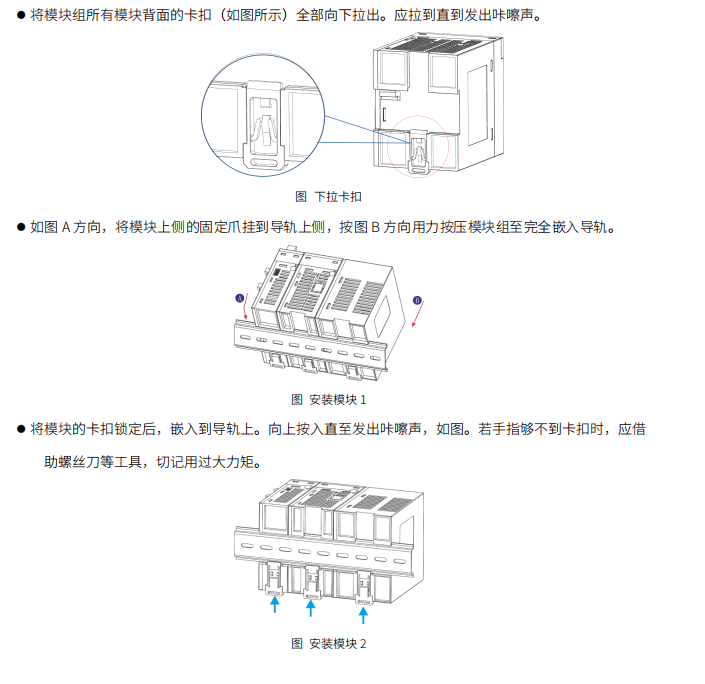 ● 将模块组所有模块背面的卡扣（如图所示）全部向下拉出。应拉到直到发出咔嚓声。

图 下拉卡扣

● 如图 A 方向，将模块上侧的固定爪挂到导轨上侧，按图 B 方向用力按压模块组至完全嵌入导轨。

A

B

图 安装模块 1

● 将模块的卡扣锁定后，嵌入到导轨上。向上按入直至发出咔嚓声，如图。若手指够不到卡扣时，应借助螺丝刀等工具，切记用过大力矩。

图 安装模块 2